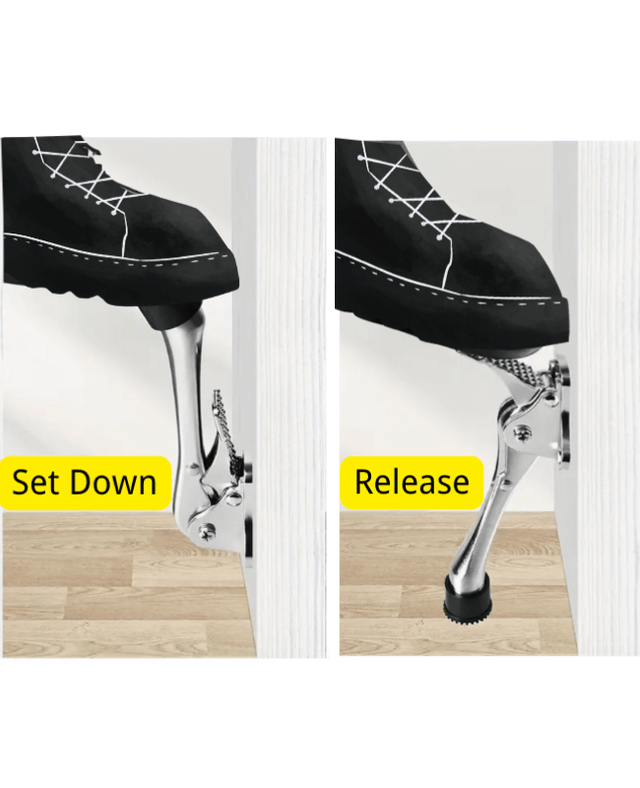 Set Down

Release