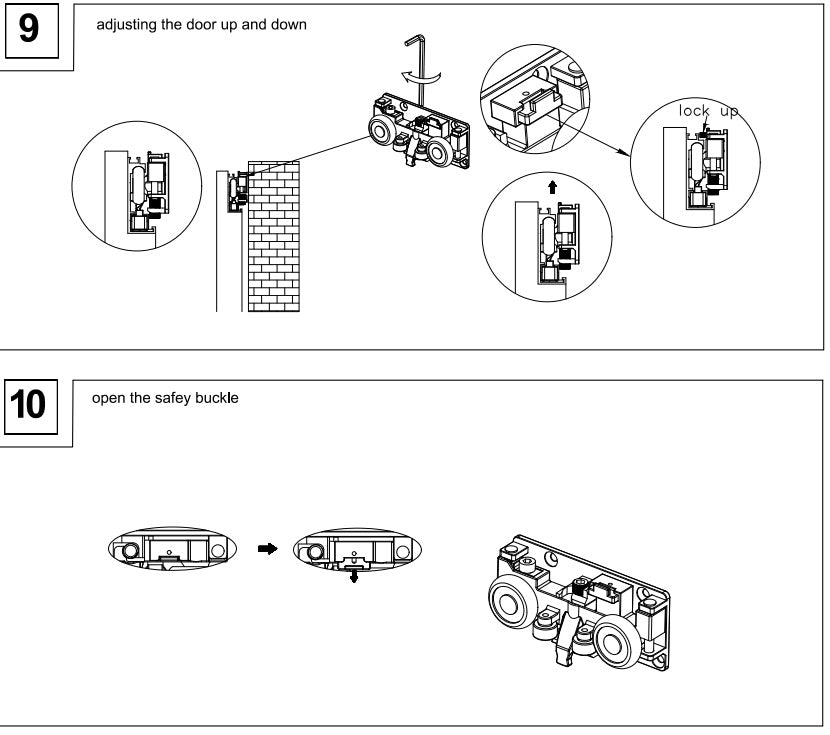 9

adjusting the door up and down

lock up

10

open the safey buckle